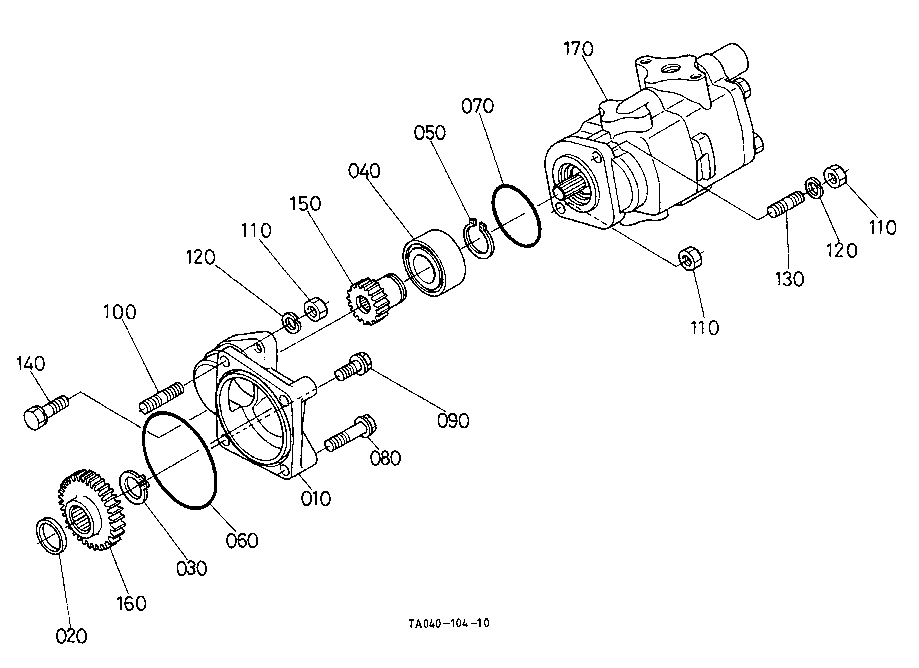 170
070
050
040
150
110
120
110
120
130
110
100
140
090
080
010
060
030
160
020
TA040-104-10